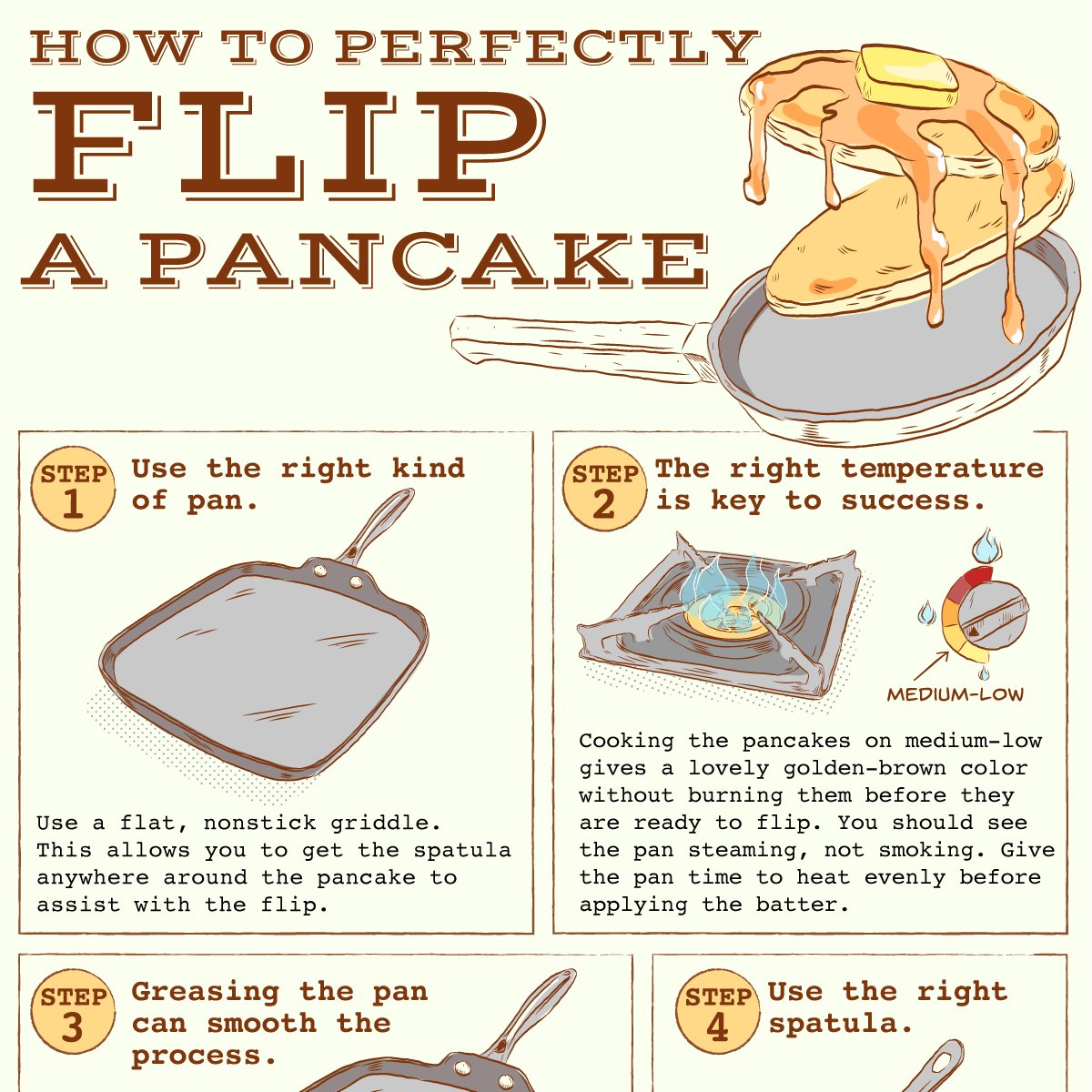 HOW TO PERFECTLY
FLIP
A PANCAKE

STEP 1 Use the right kind of pan.

Use a flat, nonstick griddle. This allows you to get the spatula anywhere around the pancake to assist with the flip.

STEP 2 The right temperature is key to success.

MEDIUM-LOW

Cooking the pancakes on medium-low gives a lovely golden-brown color without burning them before they are ready to flip. You should see the pan steaming, not smoking. Give the pan time to heat evenly before applying the batter.

STEP 3 Greasing the pan can smooth the process.

STEP 4 Use the right spatula.